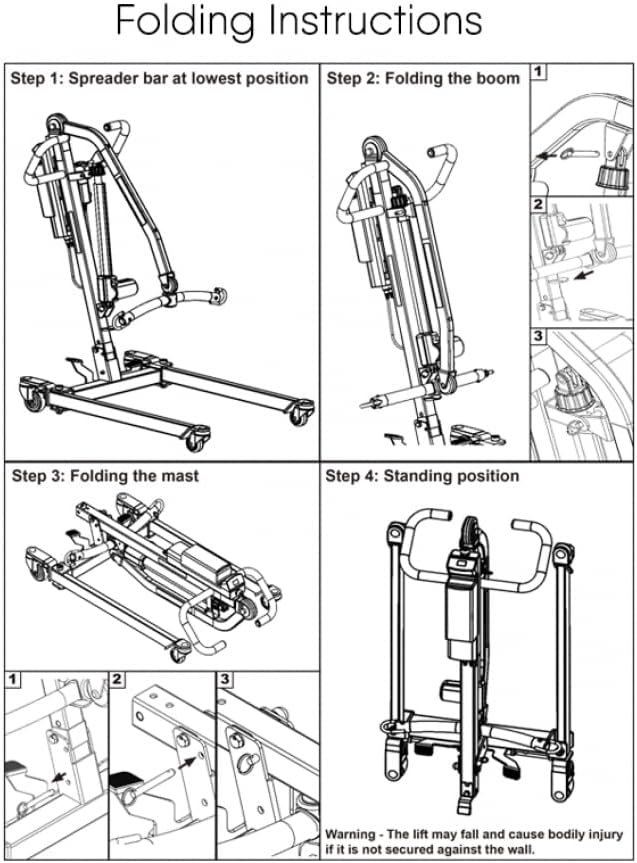 Folding Instructions

Step 1: Spreader bar at lowest position

Step 2: Folding the boom

1

2

3

Step 3: Folding the mast

1

2

3

Step 4: Standing position

Warning - The lift may fall and cause bodily injury if it is not secured against the wall.