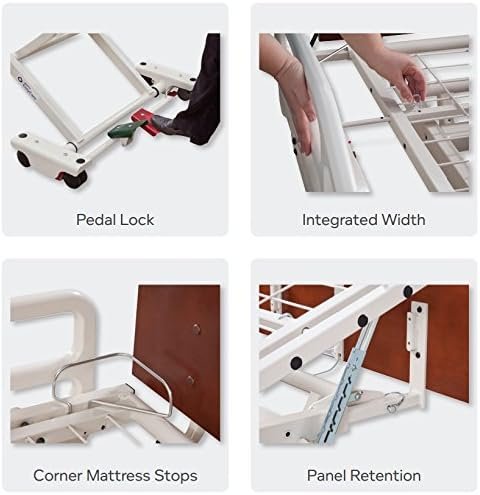 Pedal Lock

Integrated Width

Corner Mattress Stops

Panel Retention